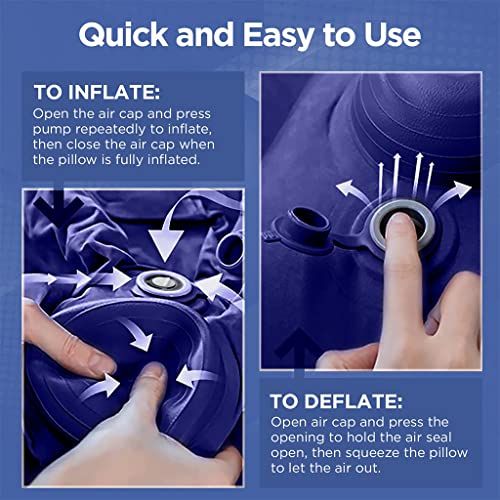 Quick and Easy to Use

TO INFLATE:
Open the air cap and press pump repeatedly to inflate, then close the air cap when the pillow is fully inflated.

TO DEFLATE:
Open air cap and press the opening to hold the air seal open, then squeeze the pillow to let the air out.